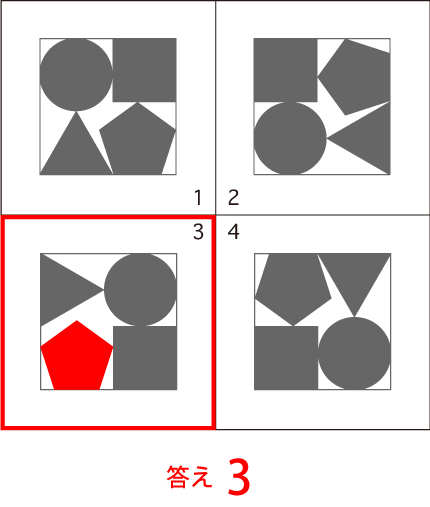 1
2
3
4

答え 3